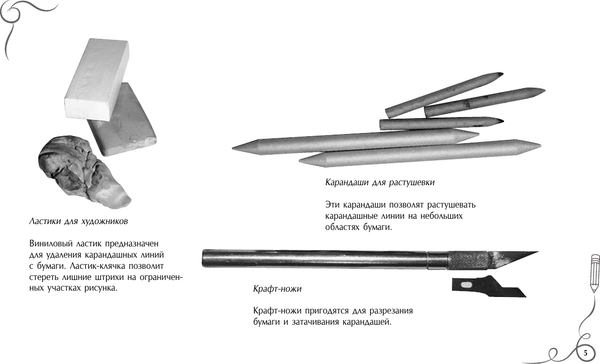 Ластики для художников

Виниловый ластик предназначен для удаления карандашных линий с бумаги. Ластик-клячка позволит стереть лишние штрихи на ограниченных участках рисунка.

Карандаши для растушевки

Эти карандаши позволят растушевать карандашные линии на небольших областях бумаги.

Крафт-ножи

Крафт-ножи пригодятся для разрезания бумаги и затачивания карандашей.

5