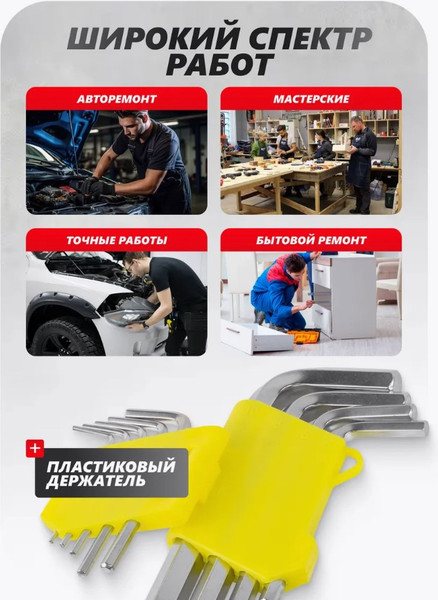 ШИРОКИЙ СПЕКТР РАБОТ

АВТОРЕМОНТ

МАСТЕРСКИЕ

ТОЧНЫЕ РАБОТЫ

БЫТОВОЙ РЕМОНТ

+

ПЛАСТИКОВЫЙ ДЕРЖАТЕЛЬ