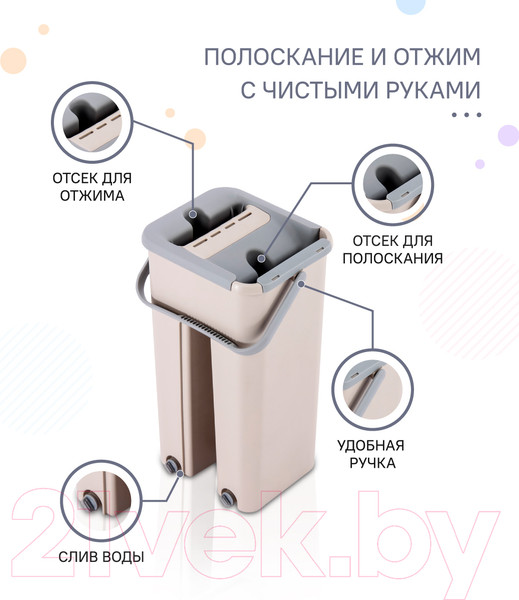 ПОЛОСКАНИЕ И ОТЖИМ С ЧИСТЫМИ РУКАМИ

ОТСЕК ДЛЯ ОТЖИМА

ОТСЕК ДЛЯ ПОЛОСКАНИЯ

УДОБНАЯ РУЧКА

СЛИВ ВОДЫ

21vek.by