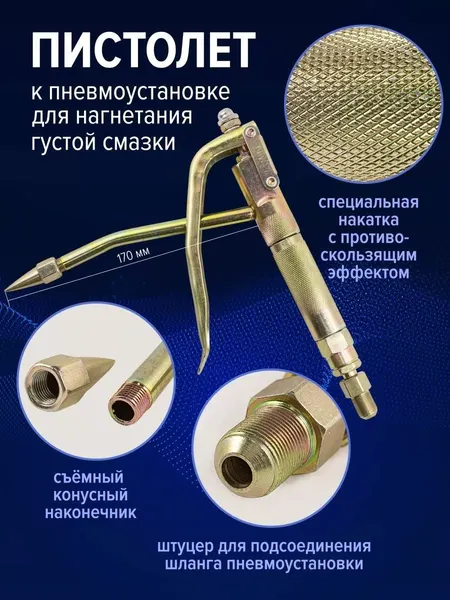 ПИСТОЛЕТ

к пневмоустановке для нагнетания густой смазки

специальная накатка с противо-скользящим эффектом

170 мм

съёмный конусный наконечник

штуцер для подсоединения шланга пневмоустановки