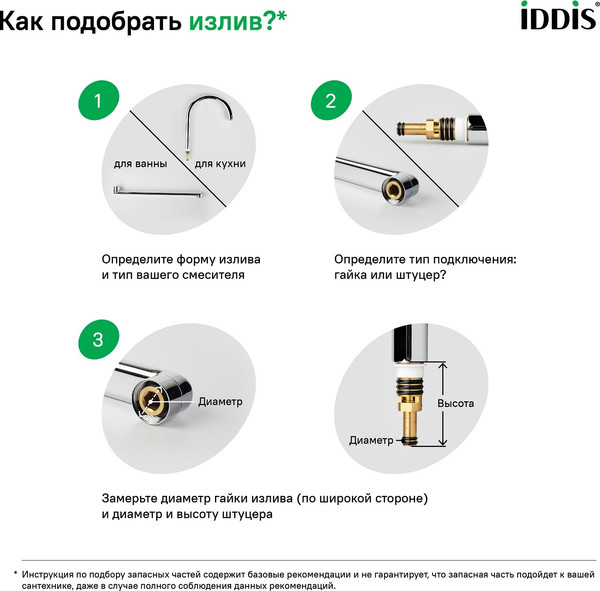 Как подобрать излив?*

iDDiS®

1

для ванны

для кухни

Определите форму излива и тип вашего смесителя

2

Определите тип подключения: гайка или штуцер?

3

Диаметр

Высота

Диаметр

Замерьте диаметр гайки излива (по широкой стороне) и диаметр и высоту штуцера

* Инструкция по подбору запасных частей содержит базовые рекомендации и не гарантирует, что запасная часть подойдет к вашей сантехнике, даже в случае полного соблюдения данных рекомендаций.