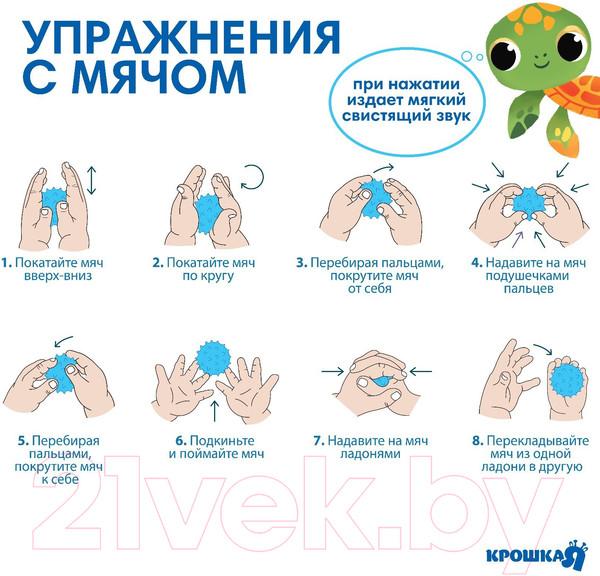 УПРАЖНЕНИЯ С МЯЧОМ

при нажатии издает мягкий свистящий звук

1. Покатайте мяч вверх-вниз

2. Покатайте мяч по кругу

3. Перебирая пальцами, покрутите мяч от себя

4. Надавите на мяч подушечками пальцев

5. Перебирая пальцами, покрутите мяч к себе

6. Подкиньте и поймайте мяч

7. Надавите на мяч ладонями

8. Перекладывайте мяч из одной ладони в другую

21vek.by

КРОШКА Я