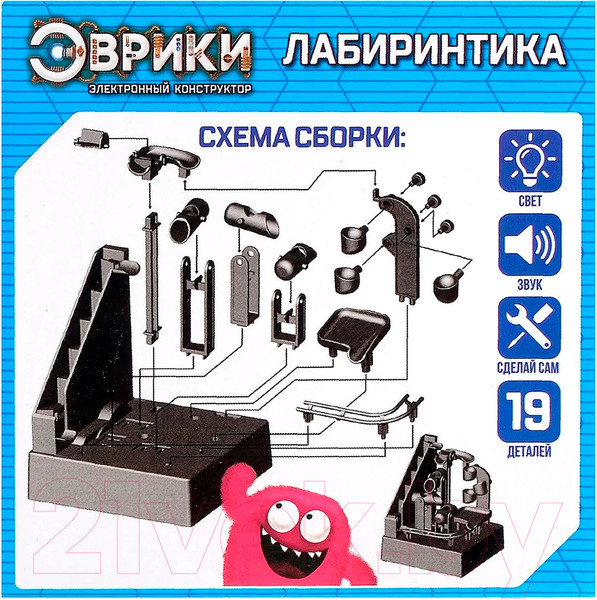 ЭВРИКИ
ЭЛЕКТРОННЫЙ КОНСТРУКТОР

ЛАБИРИНТИКА

СХЕМА СБОРКИ:

СВЕТ

ЗВУК

СДЕЛАЙ САМ

19
ДЕТАЛЕЙ

21vek.by