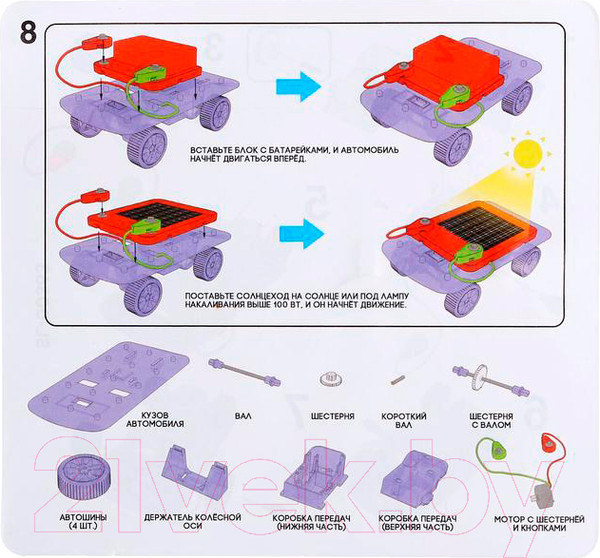 8

ВСТАВЬТЕ БЛОК С БАТАРЕЙКАМИ, И АВТОМОБИЛЬ НАЧНЁТ ДВИГАТЬСЯ ВПЕРЁД.

ПОСТАВЬТЕ СОЛНЦЕХОД НА СОЛНЦЕ ИЛИ ПОД ЛАМПУ НАКАЛИВАНИЯ ВЫШЕ 100 ВТ, И ОН НАЧНЁТ ДВИЖЕНИЕ.

КУЗОВ АВТОМОБИЛЯ

ВАЛ

ШЕСТЕРНЯ

КОРОТКИЙ ВАЛ

ШЕСТЕРНЯ С ВАЛОМ

АВТОШИНЫ (4 ШТ.)

ДЕРЖАТЕЛЬ КОЛЁСНОЙ ОСИ

КОРОБКА ПЕРЕДАЧ (НИЖНЯЯ ЧАСТЬ)

КОРОБКА ПЕРЕДАЧ (ВЕРХНЯЯ ЧАСТЬ)

МОТОР С ШЕСТЕРНЕЙ И КНОПКАМИ

21vek.by