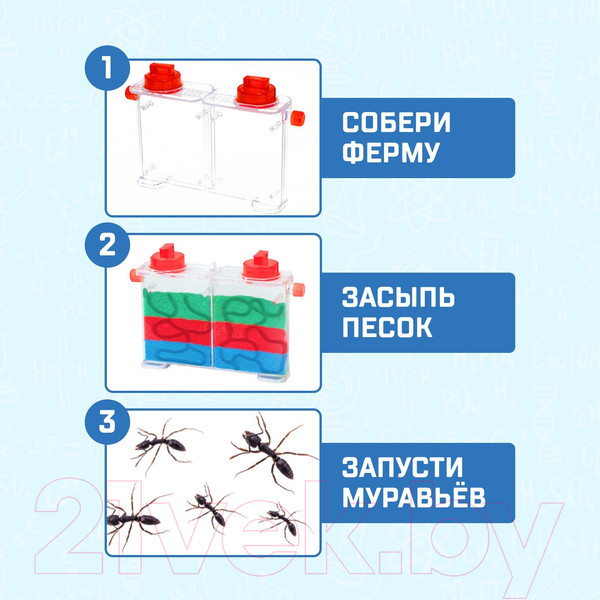 1

СОБЕРИ ФЕРМУ

2

ЗАСЫПЬ ПЕСОК

3

ЗАПУСТИ МУРАВЬЁВ

21vek.by