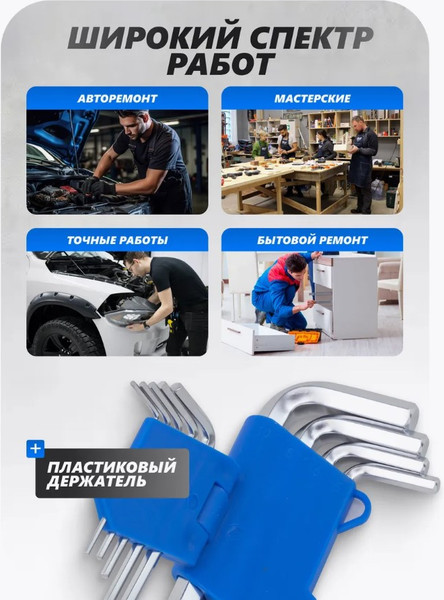 ШИРОКИЙ СПЕКТР РАБОТ

АВТОРЕМОНТ

МАСТЕРСКИЕ

ТОЧНЫЕ РАБОТЫ

БЫТОВОЙ РЕМОНТ

+

ПЛАСТИКОВЫЙ ДЕРЖАТЕЛЬ