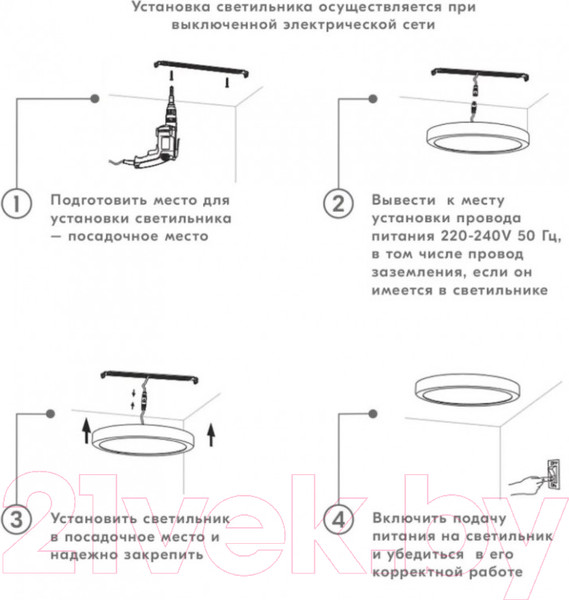 Установка светильника осуществляется при выключенной электрической сети

1 Подготовить место для установки светильника — посадочное место

2 Вывести к месту установки провода питания 220-240V 50 Гц, в том числе провод заземления, если он имеется в светильнике

3 Установить светильник в посадочное место и надежно закрепить

4 Включить подачу питания на светильник и убедиться в его корректной работе

21vek.by