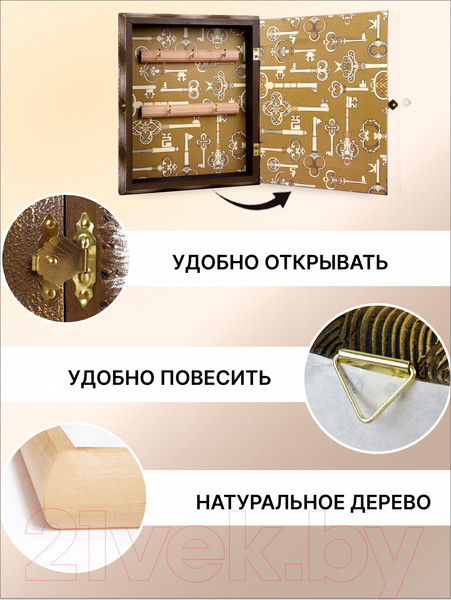 УДОБНО ОТКРЫВАТЬ

УДОБНО ПОВЕСИТЬ

НАТУРАЛЬНОЕ ДЕРЕВО

21vek.by