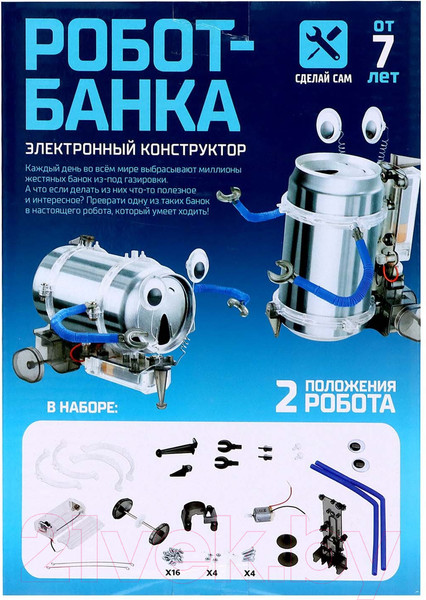 РОБОТ-БАНКА

СДЕЛАЙ САМ

ОТ 7 ЛЕТ

ЭЛЕКТРОННЫЙ КОНСТРУКТОР

Каждый день во всём мире выбрасывают миллионы жестяных банок из-под газировки. А что если делать из них что-то полезное и интересное? Преврати одну из таких банок в настоящего робота, который умеет ходить!

2 ПОЛОЖЕНИЯ РОБОТА

В НАБОРЕ:

X16

X4

X4

21vek.by