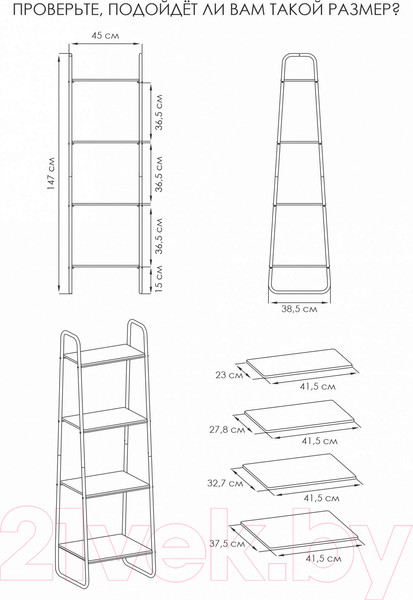 ПРОВЕРЬТЕ, ПОДОЙДЁТ ЛИ ВАМ ТАКОЙ РАЗМЕР?

45 см

147 см

36,5 см

36,5 см

36,5 см

15 см

38,5 см

23 см

41,5 см

27,8 см

41,5 см

32,7 см

41,5 см

37,5 см

41,5 см

21vek.by