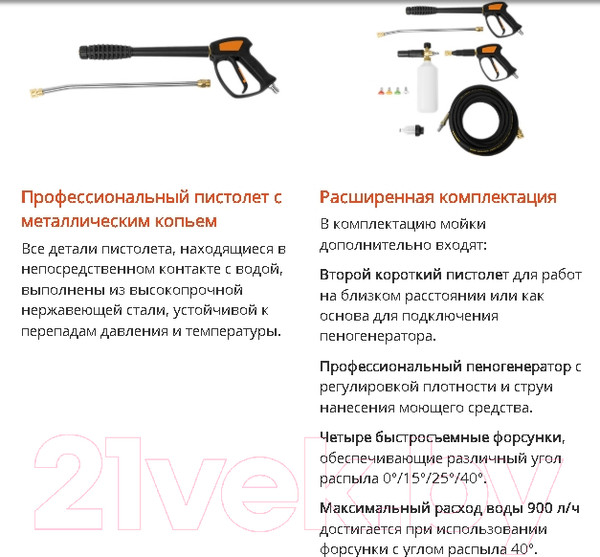 Профессиональный пистолет с металлическим копьем

Все детали пистолета, находящиеся в непосредственном контакте с водой, выполнены из высокопрочной нержавеющей стали, устойчивой к перепадам давления и температуры.

Расширенная комплектация

В комплектацию мойки дополнительно входят:

Второй короткий пистолет для работ на близком расстоянии или как основа для подключения пеногенератора.

Профессиональный пеногенератор с регулировкой плотности и струи нанесения моющего средства.

Четыре быстросъемные форсунки, обеспечивающие различный угол распыла 0°/15°/25°/40°.

Максимальный расход воды 900 л/ч достигается при использовании форсунки с углом распыла 40°.

21vek.by