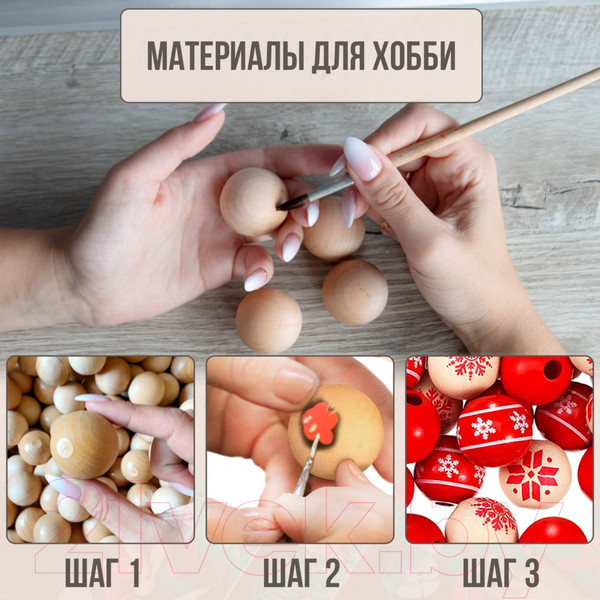 МАТЕРИАЛЫ ДЛЯ ХОББИ

ШАГ 1

ШАГ 2

ШАГ 3

21vek.by