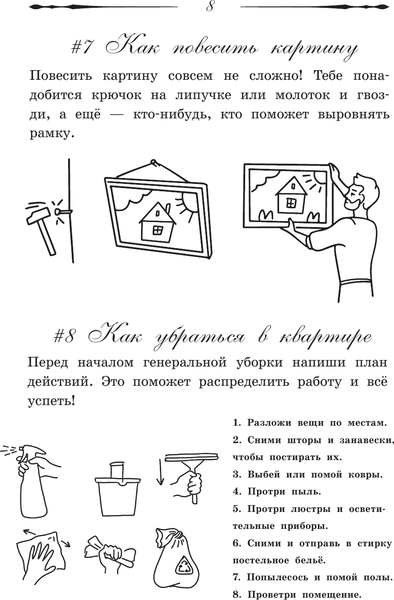 8

#7 Как повесить картину

Повесить картину совсем не сложно! Тебе понадобится крючок на липучке или молоток и гвозди, а ещё — кто-нибудь, кто поможет выровнять рамку.

#8 Как убраться в квартире

Перед началом генеральной уборки напиши план действий. Это поможет распределить работу и всё успеть!

1. Разложи вещи по местам.
2. Сними шторы и занавески, чтобы постирать их.
3. Выбей или помой ковры.
4. Протри пыль.
5. Протри люстры и осветительные приборы.
6. Сними и отправь в стирку постельное бельё.
7. Попылесось и помой полы.
8. Проветри помещение.