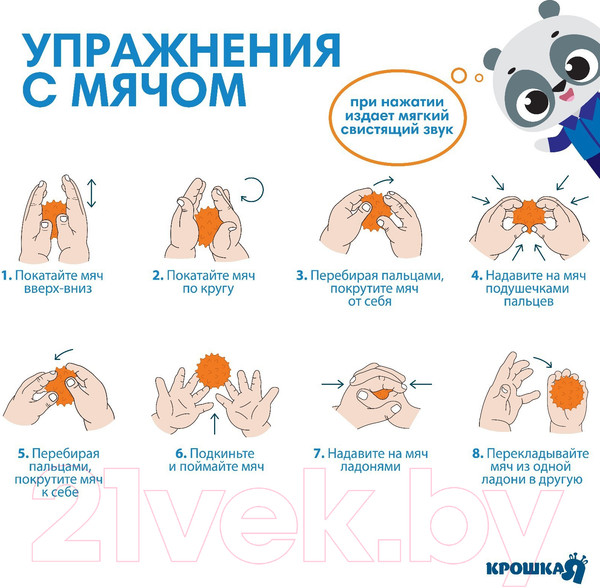 УПРАЖНЕНИЯ С МЯЧОМ

при нажатии издает мягкий свистящий звук

1. Покатайте мяч вверх-вниз

2. Покатайте мяч по кругу

3. Перебирая пальцами, покрутите мяч от себя

4. Надавите на мяч подушечками пальцев

5. Перебирая пальцами, покрутите мяч к себе

6. Подкиньте и поймайте мяч

7. Надавите на мяч ладонями

8. Перекладывайте мяч из одной ладони в другую

21vek.by

КРОШКА Я