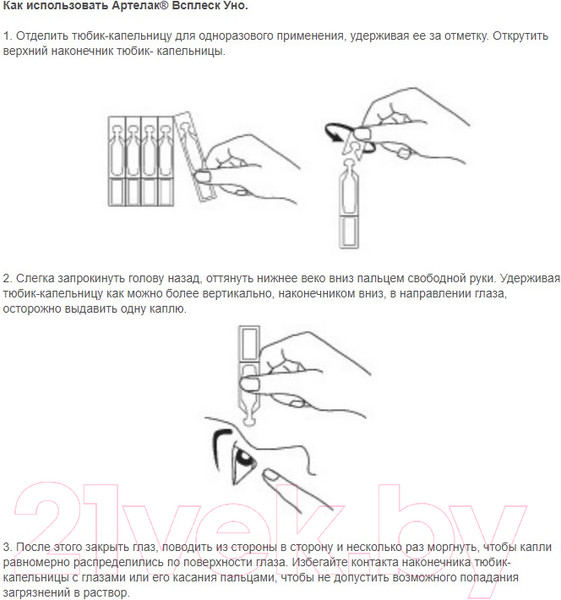 Как использовать Артелак® Всплеск Уно.

1. Отделить тюбик-капельницу для одноразового применения, удерживая ее за отметку. Открутить верхний наконечник тюбик- капельницы.

2. Слегка запрокинуть голову назад, оттянуть нижнее веко вниз пальцем свободной руки. Удерживая тюбик-капельницу как можно более вертикально, наконечником вниз, в направлении глаза, осторожно выдавить одну каплю.

21vek.by

3. После этого закрыть глаз, поводить из стороны в сторону и несколько раз моргнуть, чтобы капли равномерно распределились по поверхности глаза. Избегайте контакта наконечника тюбик-капельницы с глазами или его касания пальцами, чтобы не допустить возможного попадания загрязнений в раствор.