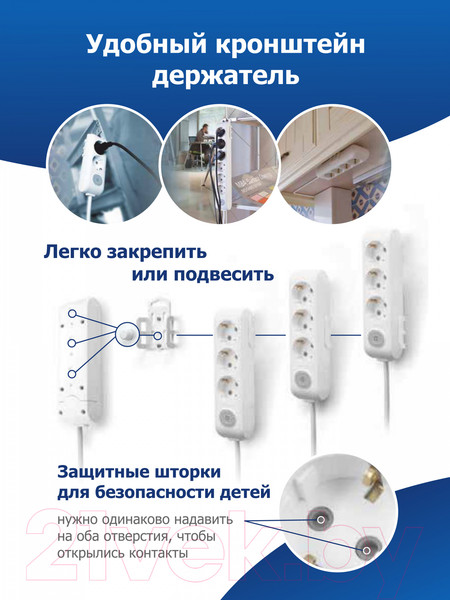 Удобный кронштейн держатель

Легко закрепить или подвесить

Защитные шторки для безопасности детей

нужно одинаково надавить на оба отверстия, чтобы открылись контакты

21vek.by