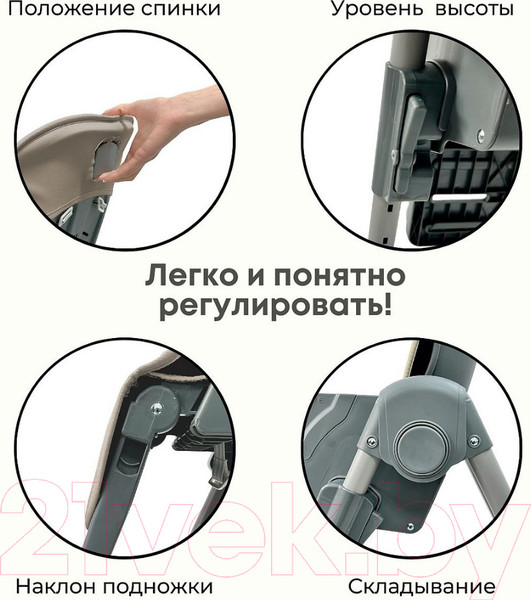 Положение спинки

Уровень высоты

Легко и понятно регулировать!

Наклон подножки

Складывание

21vek.by