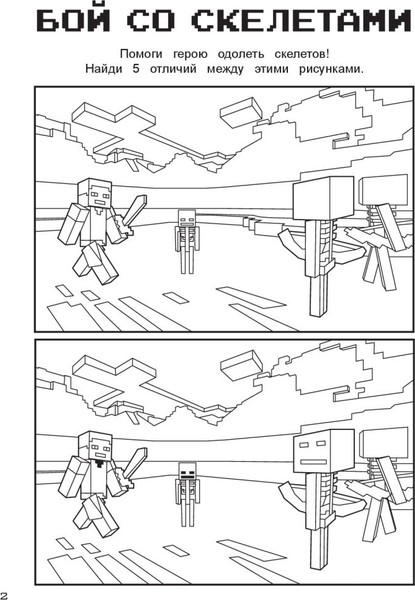 БОЙ СО СКЕЛЕТАМИ

Помоги герою одолеть скелетов! Найди 5 отличий между этими рисунками.

2