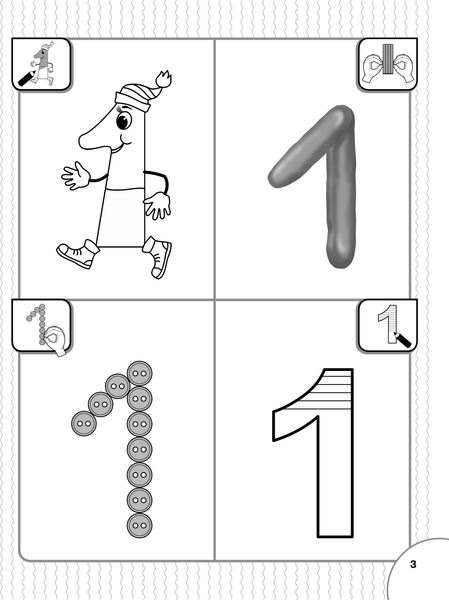 1

1

1

1

3