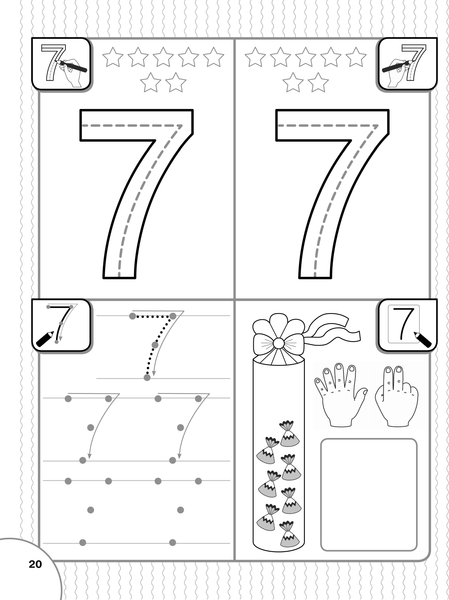 7

7

7

7

7

7

7

7

7

20