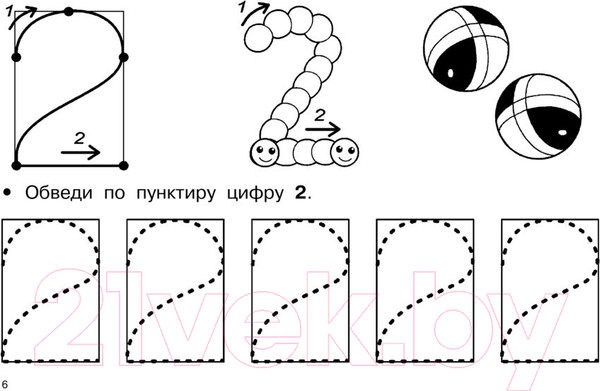 1
2

1
2

• Обведи по пунктиру цифру **2**.

21vek.by

6