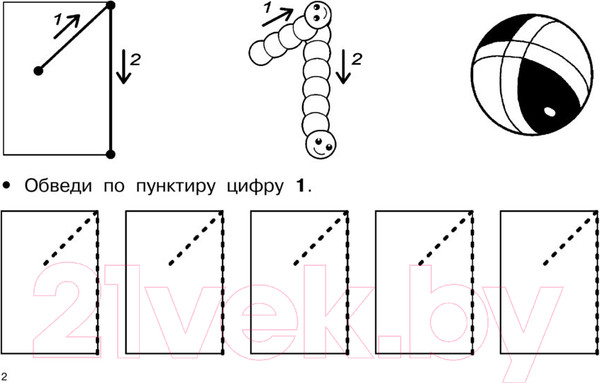 1
2
1
2

• Обведи по пунктиру цифру **1**.

21vek.by

2