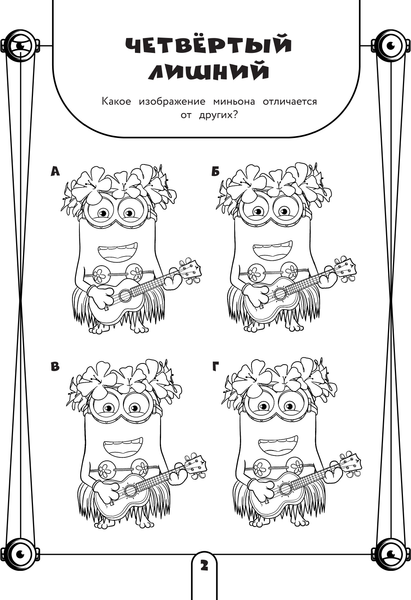 ЧЕТВЁРТЫЙ ЛИШНИЙ

Какое изображение миньона отличается от других?

А

Б

В

Г

2