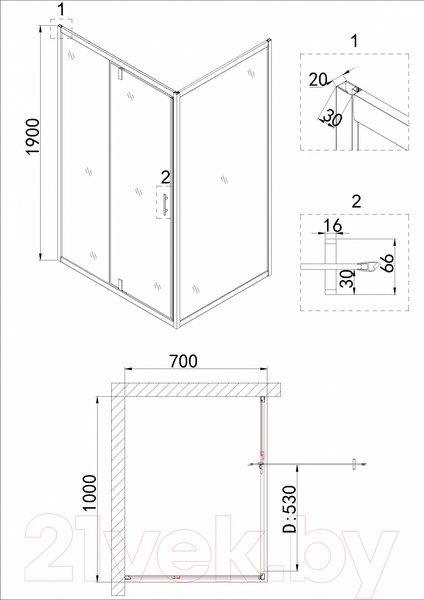 1

1900

2

1

20

30

2

16

66

30

700

1000

D:530

21vek.by