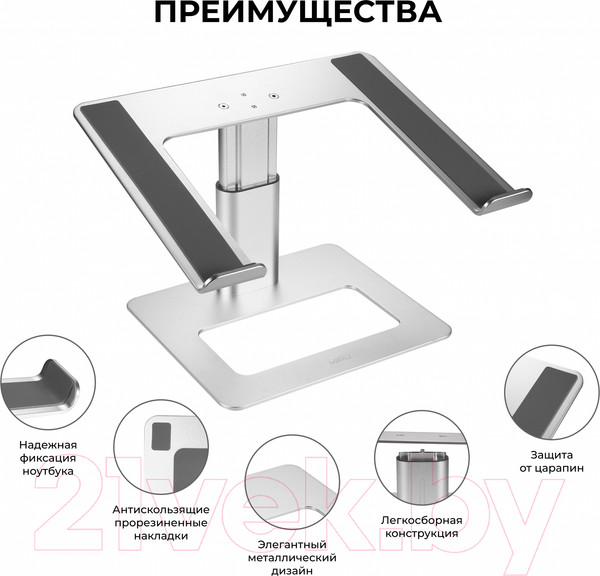 ПРЕИМУЩЕСТВА

Надежная фиксация ноутбука

Антискользящие прорезиненные накладки

Элегантный металлический дизайн

Легкосборная конструкция

Защита от царапин

21vek.by