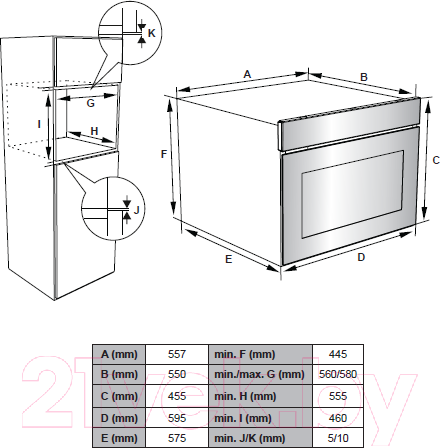 K

G

I

H

J

A

B

F

C

E

D

| A (mm) | 557 | min. F (mm) | 445 |
|---|---|---|---|
| B (mm) | 550 | min./max. G (mm) | 560/580 |
| C (mm) | 455 | min. H (mm) | 555 |
| D (mm) | 595 | min. I (mm) | 460 |
| E (mm) | 575 | min. J/K (mm) | 5/10 |

21vek.by