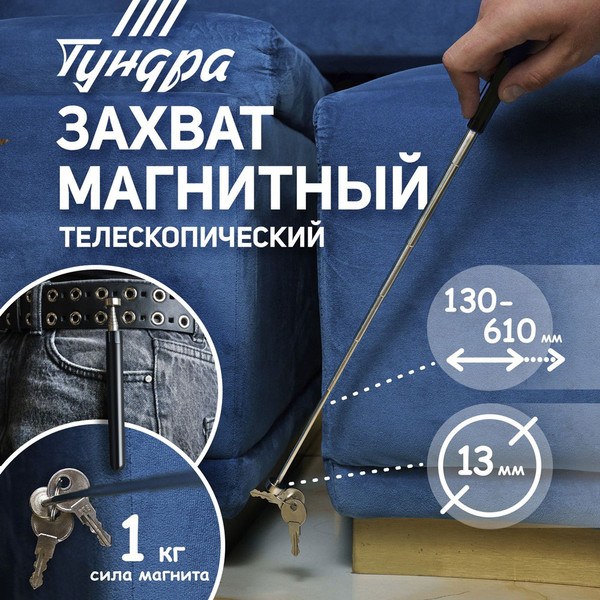 Тундра

ЗАХВАТ МАГНИТНЫЙ

ТЕЛЕСКОПИЧЕСКИЙ

130-610 мм

13 мм

1 кг

сила магнита