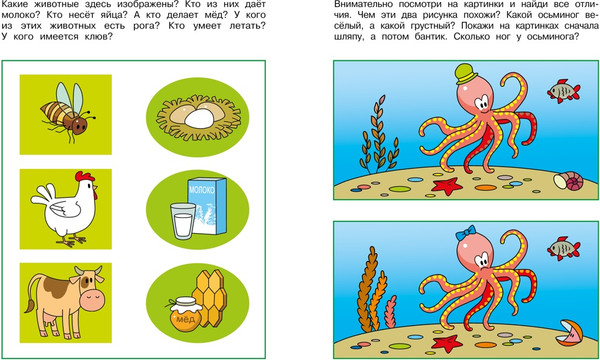 Какие животные здесь изображены? Кто из них даёт молоко? Кто несёт яйца? А кто делает мёд? У кого из этих животных есть рога? Кто умеет летать? У кого имеется клюв?

МОЛОКО

мёд

Внимательно посмотри на картинки и найди все отличия. Чем эти два рисунка похожи? Какой осьминог весёлый, а какой грустный? Покажи на картинках сначала шляпу, а потом бантик. Сколько ног у осьминога?