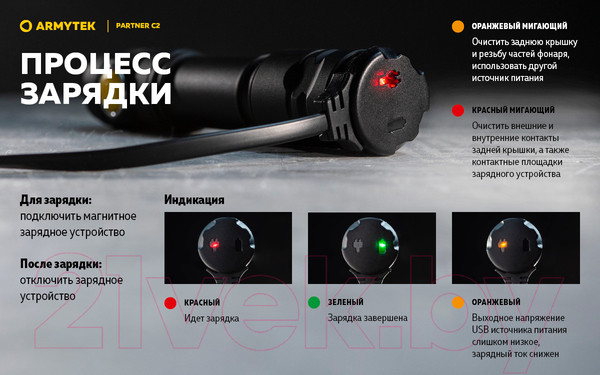 ARMYTEK | PARTNER C2

ПРОЦЕСС ЗАРЯДКИ

ОРАНЖЕВЫЙ МИГАЮЩИЙ
Очистить заднюю крышку и резьбу частей фонаря, использовать другой источник питания

КРАСНЫЙ МИГАЮЩИЙ
Очистить внешние и внутренние контакты задней крышки, а также контактные площадки зарядного устройства

Для зарядки:
подключить магнитное зарядное устройство

После зарядки:
отключить зарядное устройство

Индикация

КРАСНЫЙ
Идет зарядка

ЗЕЛЕНЫЙ
Зарядка завершена

ОРАНЖЕВЫЙ
Выходное напряжение USB источника питания слишком низкое, зарядный ток снижен

21vek.by