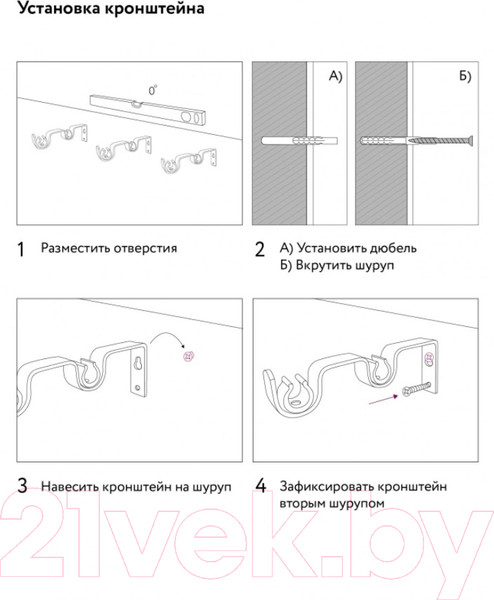 Установка кронштейна

0°

А)

Б)

1 Разместить отверстия

2 А) Установить дюбель
Б) Вкрутить шуруп

3 Навесить кронштейн на шуруп

4 Зафиксировать кронштейн вторым шурупом

21vek.by