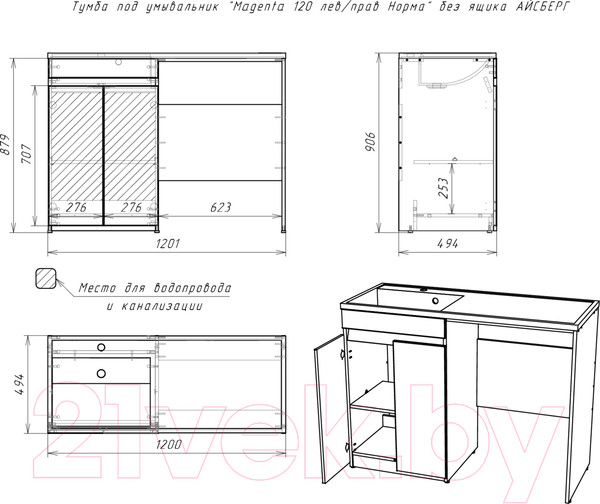 Тумба под умывальник "Magenta 120 лев/прав Норма" без ящика АЙСБЕРГ

879
707
276
276
623
1201

906
253
494

Место для водопровода и канализации

494
1200

21vek.by