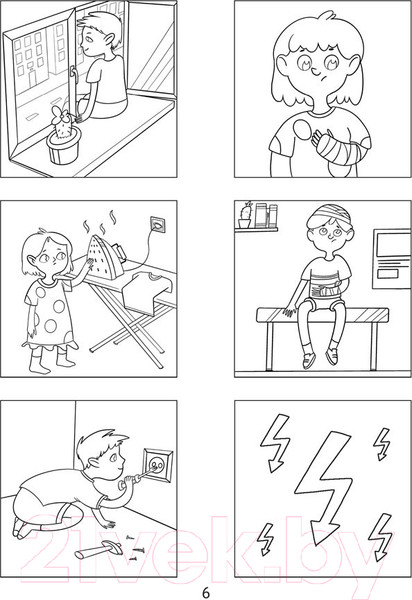 21vek.by

6