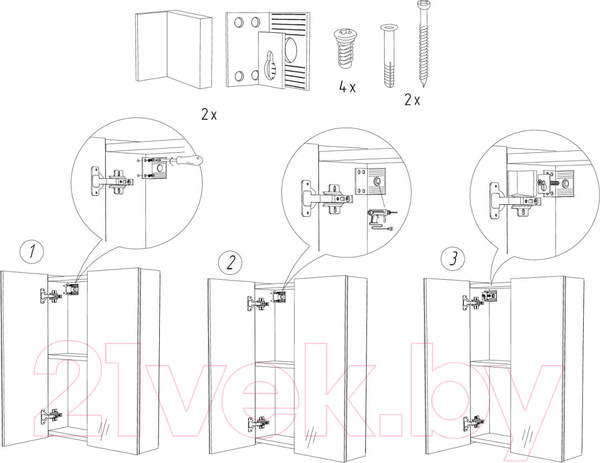 2 x

4 x

2 x

1

2

3

21vek.by