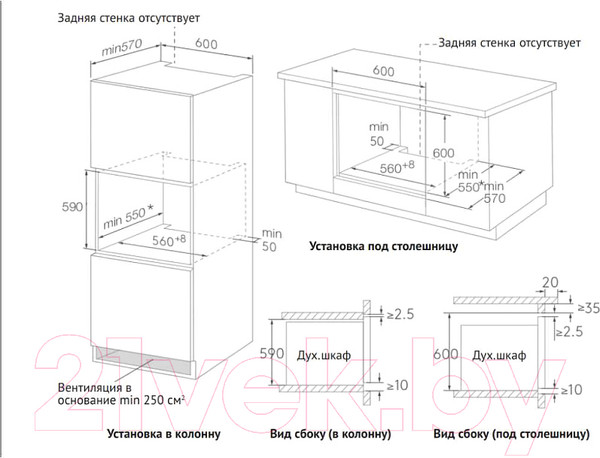 Задняя стенка отсутствует

min570

600

590

min 550 *

$560^{+8}$

min 50

Вентиляция в основание min 250 см²

Установка в колонну

Задняя стенка отсутствует

600

min 50

600

$560^{+8}$

min 550*

min 570

Установка под столешницу

≥2.5

590

Дух.шкаф

≥10

Вид сбоку (в колонну)

20

≥35

≥2.5

600

Дух.шкаф

≥10

Вид сбоку (под столешницу)

21vek.by