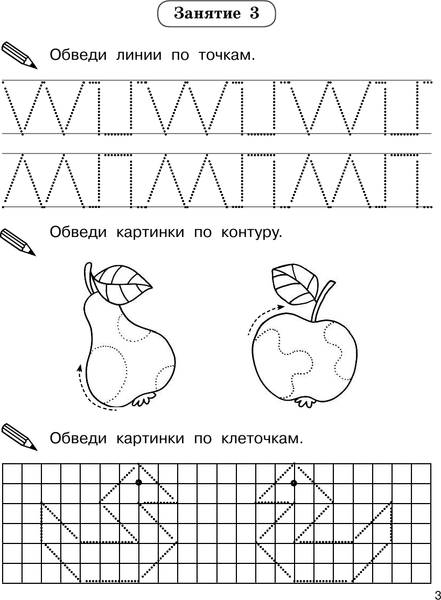 Занятие 3

Обведи линии по точкам.

Обведи картинки по контуру.

Обведи картинки по клеточкам.

3