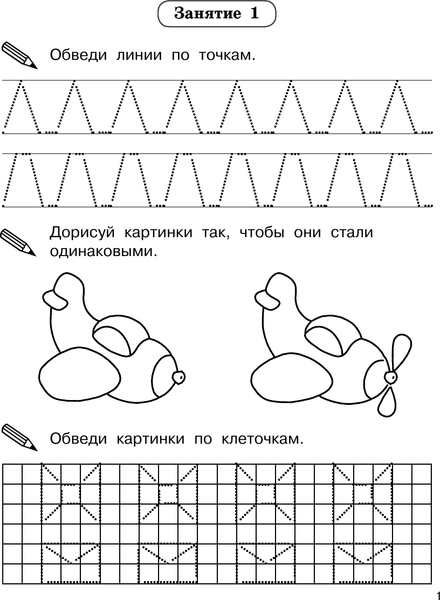 Занятие 1

Обведи линии по точкам.

Дорисуй картинки так, чтобы они стали одинаковыми.

Обведи картинки по клеточкам.

1