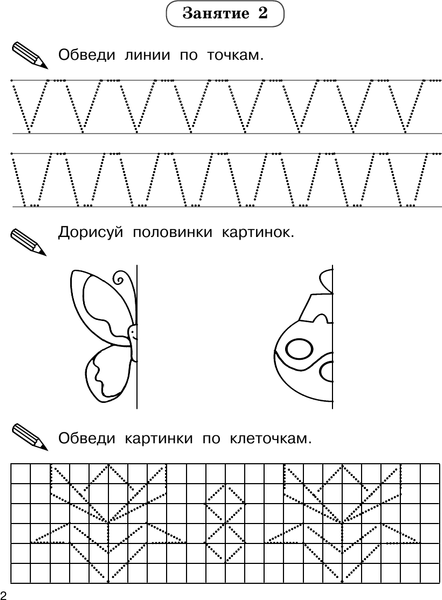 Занятие 2

Обведи линии по точкам.

Дорисуй половинки картинок.

Обведи картинки по клеточкам.

2