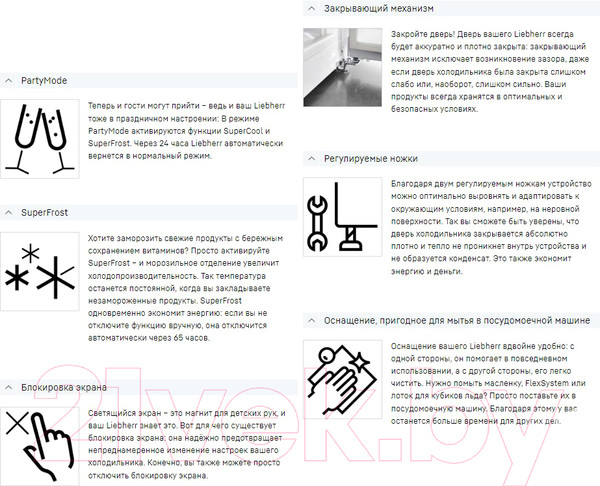 PartyMode

Теперь и гости могут прийти – ведь и ваш Liebherr тоже в праздничном настроении: В режиме PartyMode активируются функции SuperCool и SuperFrost. Через 24 часа Liebherr автоматически вернется в нормальный режим.

SuperFrost

Хотите заморозить свежие продукты с бережным сохранением витаминов? Просто активируйте SuperFrost – и морозильное отделение увеличит холодопроизводительность. Так температура останется постоянной, когда вы закладываете незамороженные продукты. SuperFrost одновременно экономит энергию: если вы не отключите функцию вручную, она отключится автоматически через 65 часов.

Блокировка экрана

Светящийся экран – это магнит для детских рук, и ваш Liebherr знает это. Вот для чего существует блокировка экрана: она надёжно предотвращает непреднамеренное изменение настроек вашего холодильника. Конечно, вы также можете просто отключить блокировку экрана.

Закрывающий механизм

Закройте дверь! Дверь вашего Liebherr всегда будет аккуратно и плотно закрыта: закрывающий механизм исключает возникновение зазора, даже если дверь холодильника была закрыта слишком слабо или, наоборот, слишком сильно. Ваши продукты всегда хранятся в оптимальных и безопасных условиях.

Регулируемые ножки

Благодаря двум регулируемым ножкам устройство можно оптимально выровнять и адаптировать к окружающим условиям, например, на неровной поверхности. Так вы сможете быть уверены, что дверь холодильника закрывается абсолютно плотно и тепло не проникнет внутрь устройства и не образуется конденсат. Это также экономит энергию и деньги.

Оснащение, пригодное для мытья в посудомоечной машине

Оснащение вашего Liebherr вдвойне удобно: с одной стороны, он помогает в повседневном использовании, а с другой стороны, его легко чистить. Нужно помыть масленку, FlexSystem или лоток для кубиков льда? Просто поставьте их в посудомоечную машину. Благодаря этому у вас останется больше времени для других дел.

21vek.by