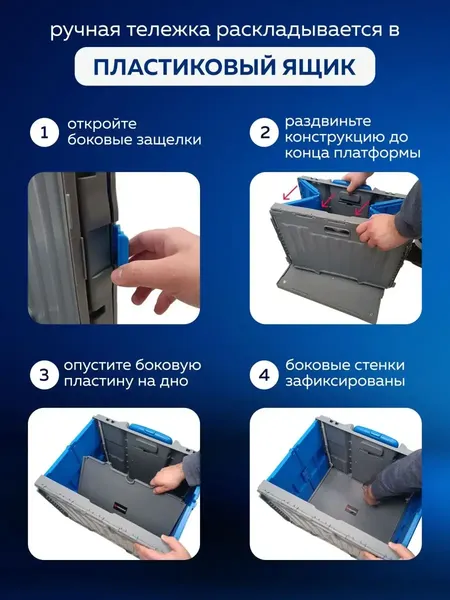 ручная тележка раскладывается в

ПЛАСТИКОВЫЙ ЯЩИК

1 откройте боковые защелки

2 раздвиньте конструкцию до конца платформы

3 опустите боковую пластину на дно

4 боковые стенки зафиксированы