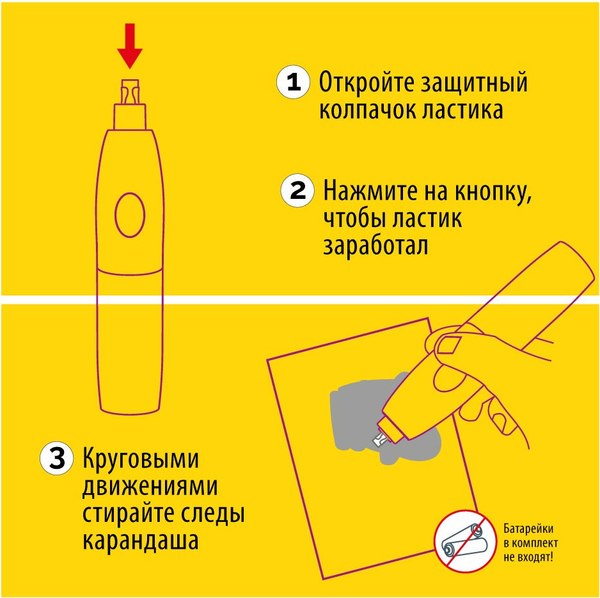 1 Откройте защитный колпачок ластика

2 Нажмите на кнопку, чтобы ластик заработал

3 Круговыми движениями стирайте следы карандаша

Батарейки в комплект не входят!