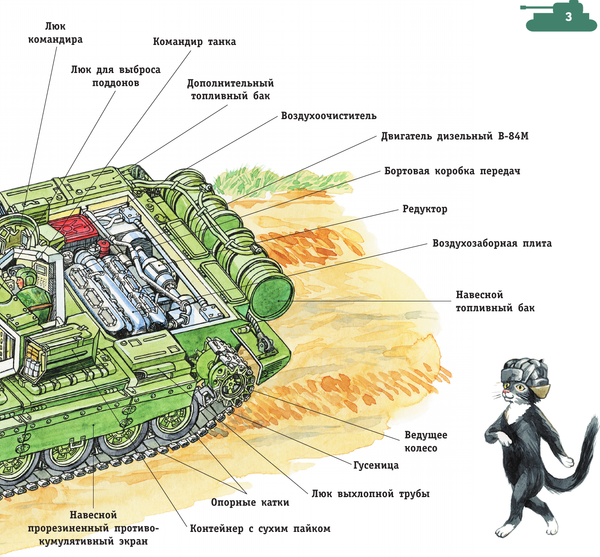 3

Люк командира

Командир танка

Люк для выброса поддонов

Дополнительный топливный бак

Воздухоочиститель

Двигатель дизельный В-84М

Бортовая коробка передач

Редуктор

Воздухозаборная плита

Навесной топливный бак

Ведущее колесо

Гусеница

Люк выхлопной трубы

Опорные катки

Контейнер с сухим пайком

Навесной прорезиненный противокумулятивный экран