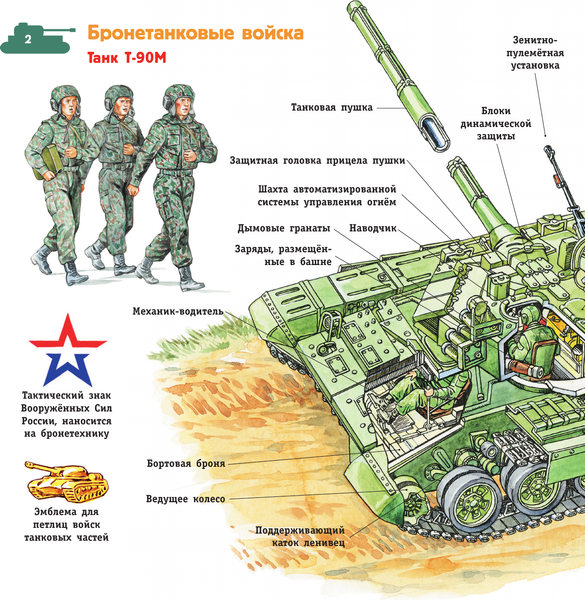 2

Бронетанковые войска

Танк Т-90М

Зенитно-пулемётная установка

Танковая пушка

Блоки динамической защиты

Защитная головка прицела пушки

Шахта автоматизированной системы управления огнём

Дымовые гранаты

Наводчик

Заряды, размещённые в башне

Механик-водитель

Тактический знак Вооружённых Сил России, наносится на бронетехнику

Бортовая броня

Ведущее колесо

Эмблема для петлиц войск танковых частей

Поддерживающий каток ленивец