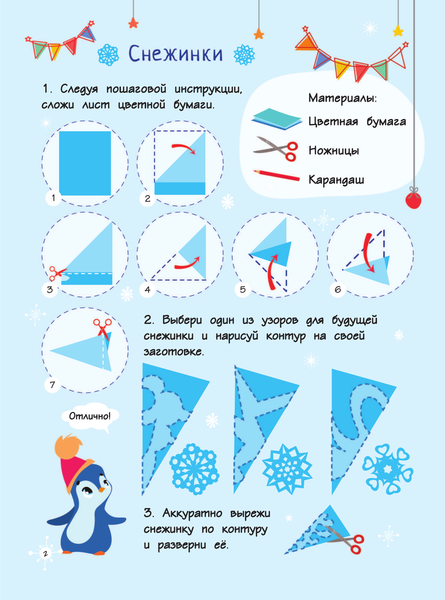 Снежинки

1. Следуя пошаговой инструкции, сложи лист цветной бумаги.

Материалы:
Цветная бумага
Ножницы
Карандаш

1
2
3
4
5
6
7

2. Выбери один из узоров для будущей снежинки и нарисуй контур на своей заготовке.

Отлично!

3. Аккуратно вырежи снежинку по контуру и разверни её.

2