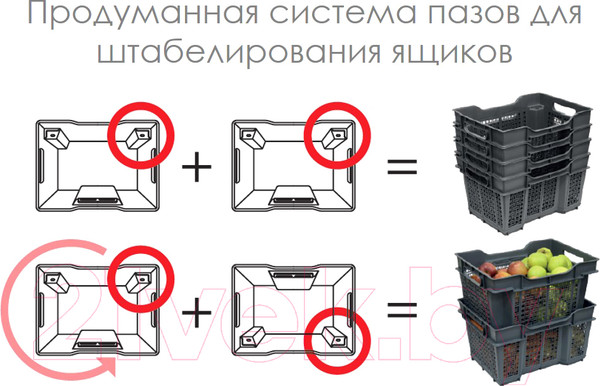 Продуманная система пазов для штабелирования ящиков

+ =

+ =

21vek.by