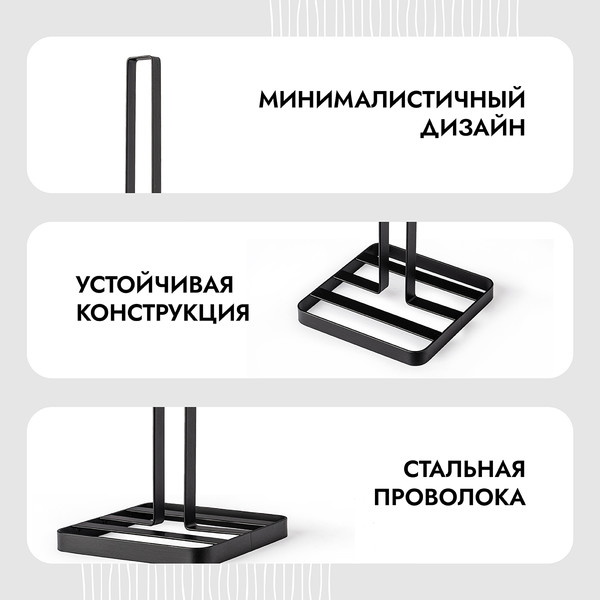 МИНИМАЛИСТИЧНЫЙ ДИЗАЙН

УСТОЙЧИВАЯ КОНСТРУКЦИЯ

СТАЛЬНАЯ ПРОВОЛОКА