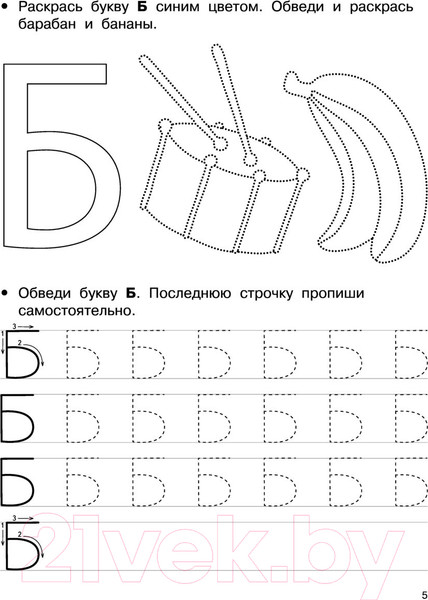 • Раскрась букву **Б** синим цветом. Обведи и раскрась барабан и бананы.

Б

• Обведи букву **Б**. Последнюю строчку пропиши самостоятельно.

3
1
2
Б Б Б Б Б Б Б

Б Б Б Б Б Б Б

Б Б Б Б Б Б Б

3
1
2
Б

21vek.by

5